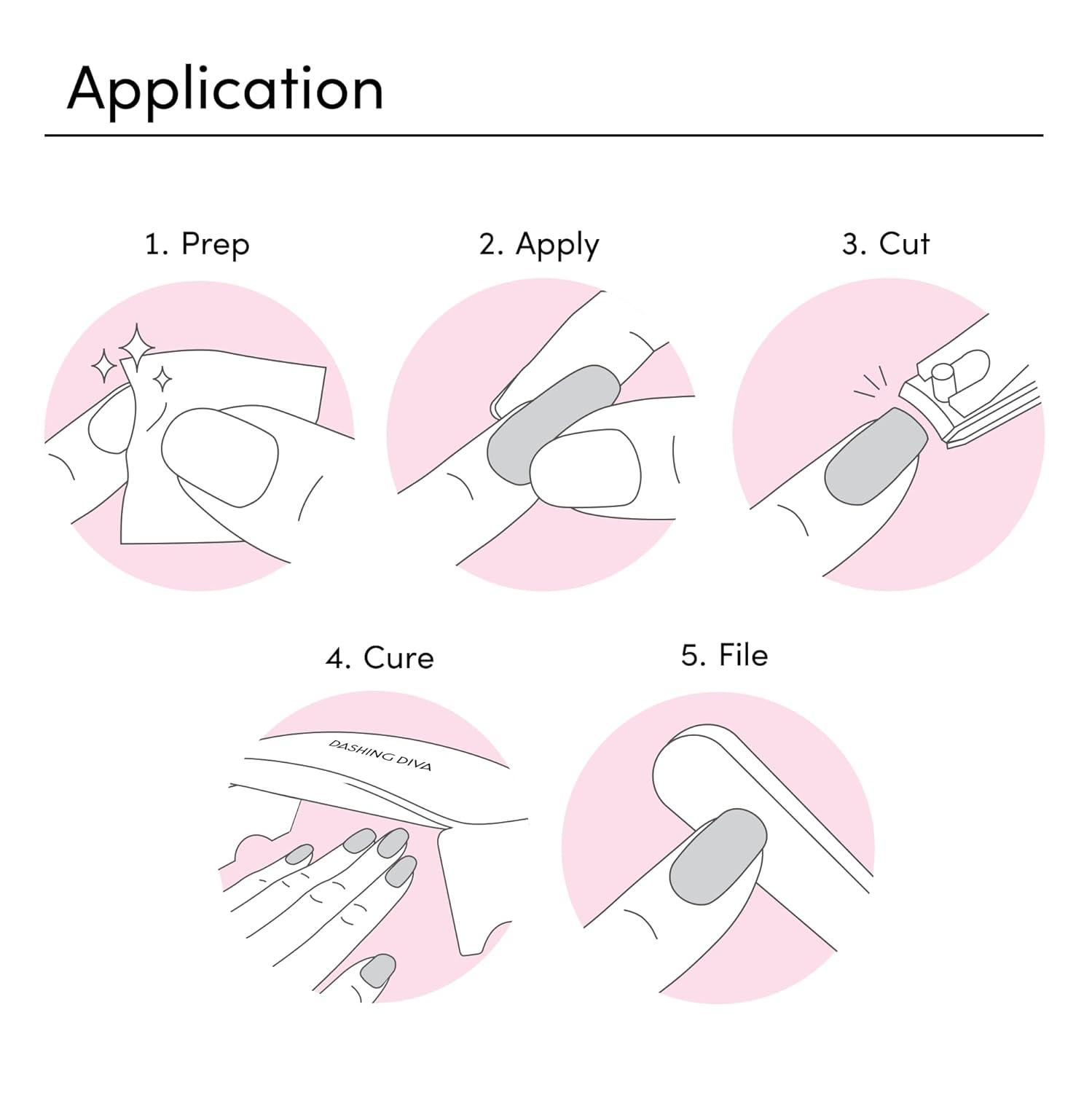 Application

1. Prep

2. Apply

3. Cut

4. Cure

DASHING DIVA

5. File