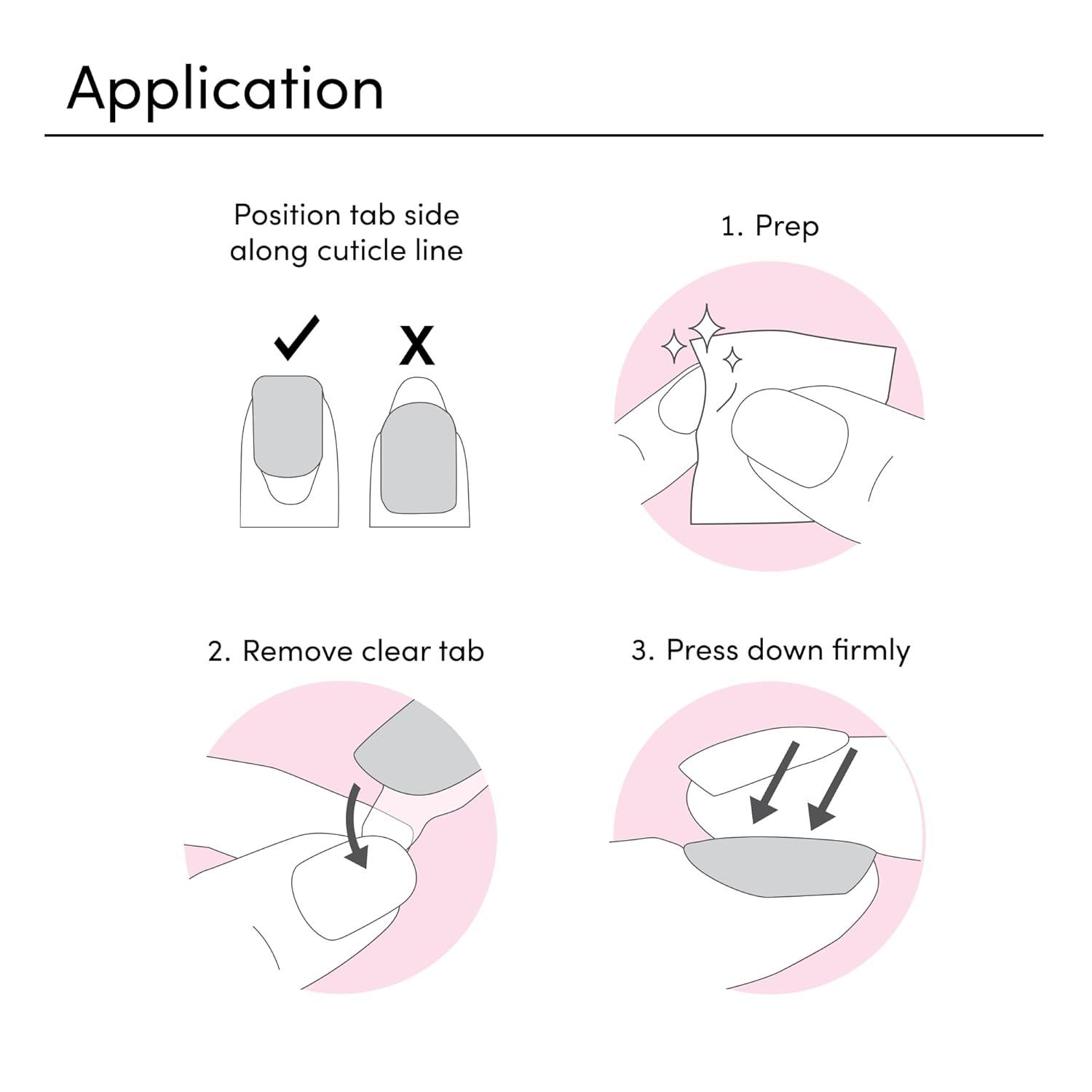 Application

Position tab side along cuticle line

✓ X

1. Prep

2. Remove clear tab

3. Press down firmly